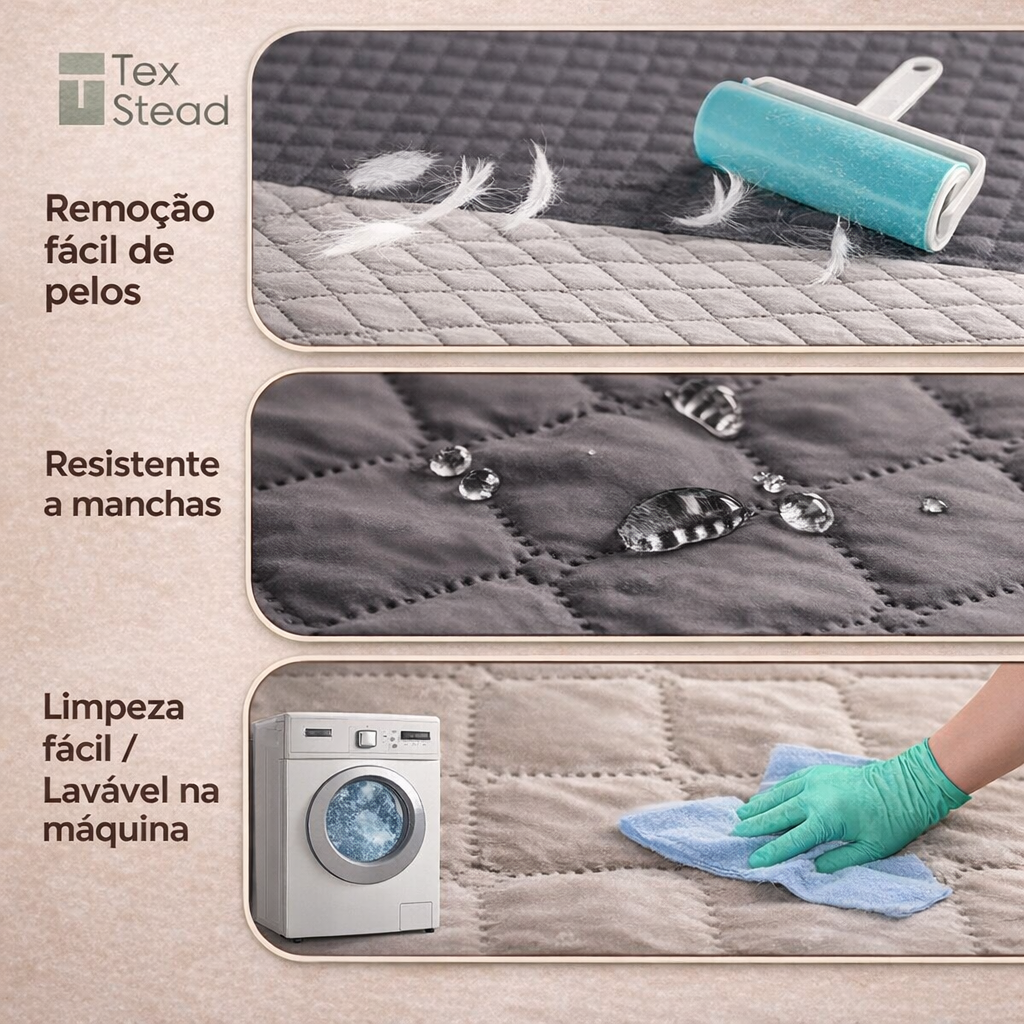 Tex Stead

Remoção fácil de pelos

Resistente a manchas

Limpeza fácil / Lavável na máquina